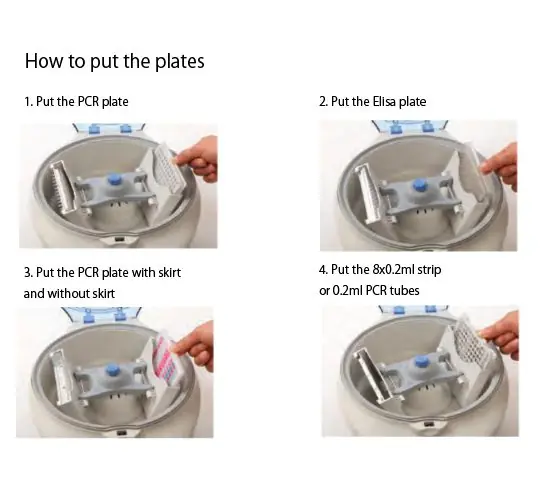 How to put the plates

1. Put the PCR plate

2. Put the Elisa plate

3. Put the PCR plate with skirt and without skirt

4. Put the 8x0.2ml strip or 0.2ml PCR tubes