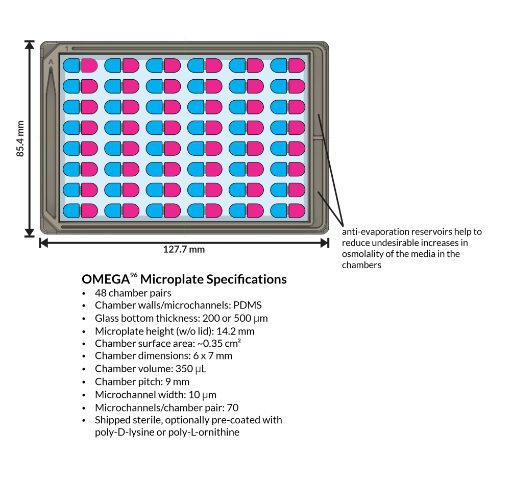 85.4 mm

127.7 mm

anti-evaporation reservoirs help to reduce undesirable increases in osmolality of the media in the chambers

OMEGA$^{96}$ Microplate Specifications
• 48 chamber pairs
• Chamber walls/microchannels: PDMS
• Glass bottom thickness: 200 or 500 µm
• Microplate height (w/o lid): 14.2 mm
• Chamber surface area: ~0.35 cm$^2$
• Chamber dimensions: 6 x 7 mm
• Chamber volume: 350 µL
• Chamber pitch: 9 mm
• Microchannel width: 10 µm
• Microchannels/chamber pair: 70
• Shipped sterile, optionally pre-coated with poly-D-lysine or poly-L-ornithine