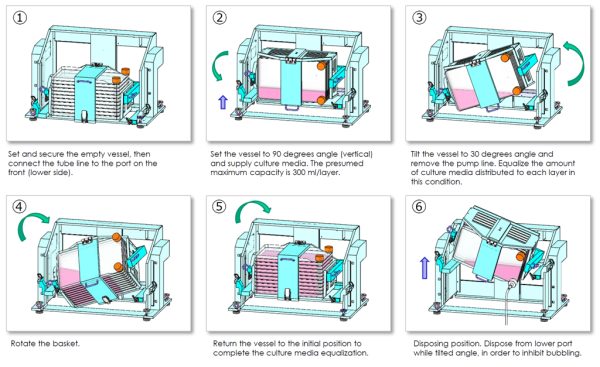 ①

Set and secure the empty vessel, then connect the tube line to the port on the front (lower side).

②

Set the vessel to 90 degrees angle (vertical) and supply culture media. The presumed maximum capacity is 300 ml/layer.

③

Tilt the vessel to 30 degrees angle and remove the pump line. Equalize the amount of culture media distributed to each layer in this condition.

④

Rotate the basket.

⑤

Return the vessel to the initial position to complete the culture media equalization.

⑥

Disposing position. Dispose from lower port while tilted angle, in order to inhibit bubbling.